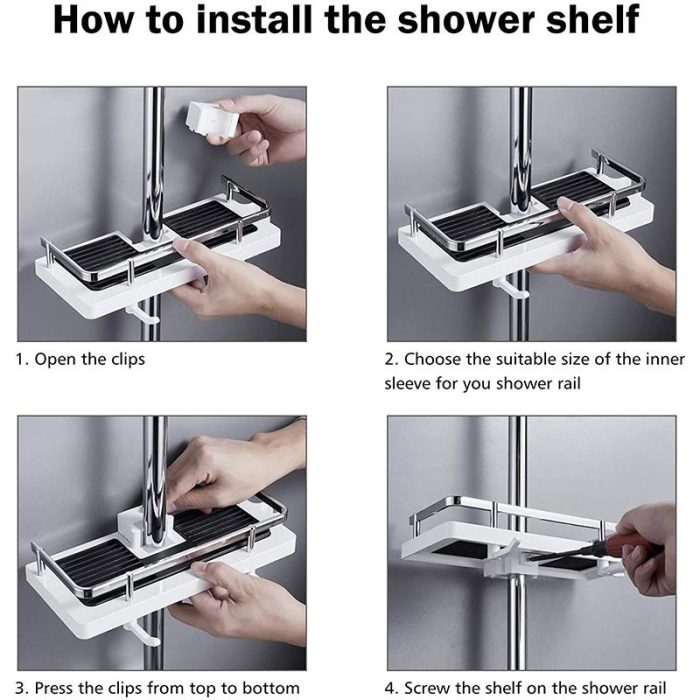 How to install the shower shelf

1. Open the clips

2. Choose the suitable size of the inner sleeve for you shower rail

3. Press the clips from top to bottom

4. Screw the shelf on the shower rail